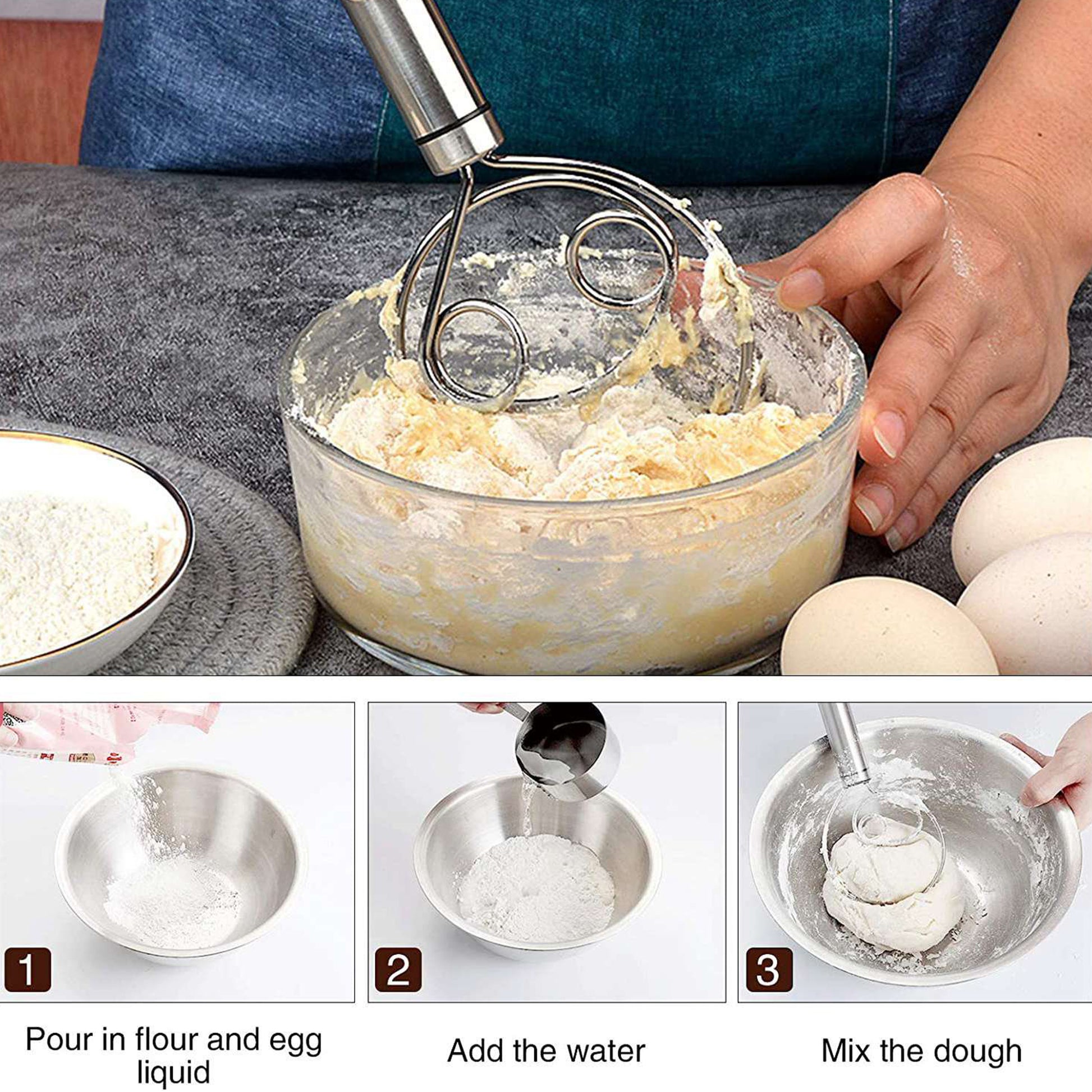 1

Pour in flour and egg liquid

2

Add the water

3

Mix the dough