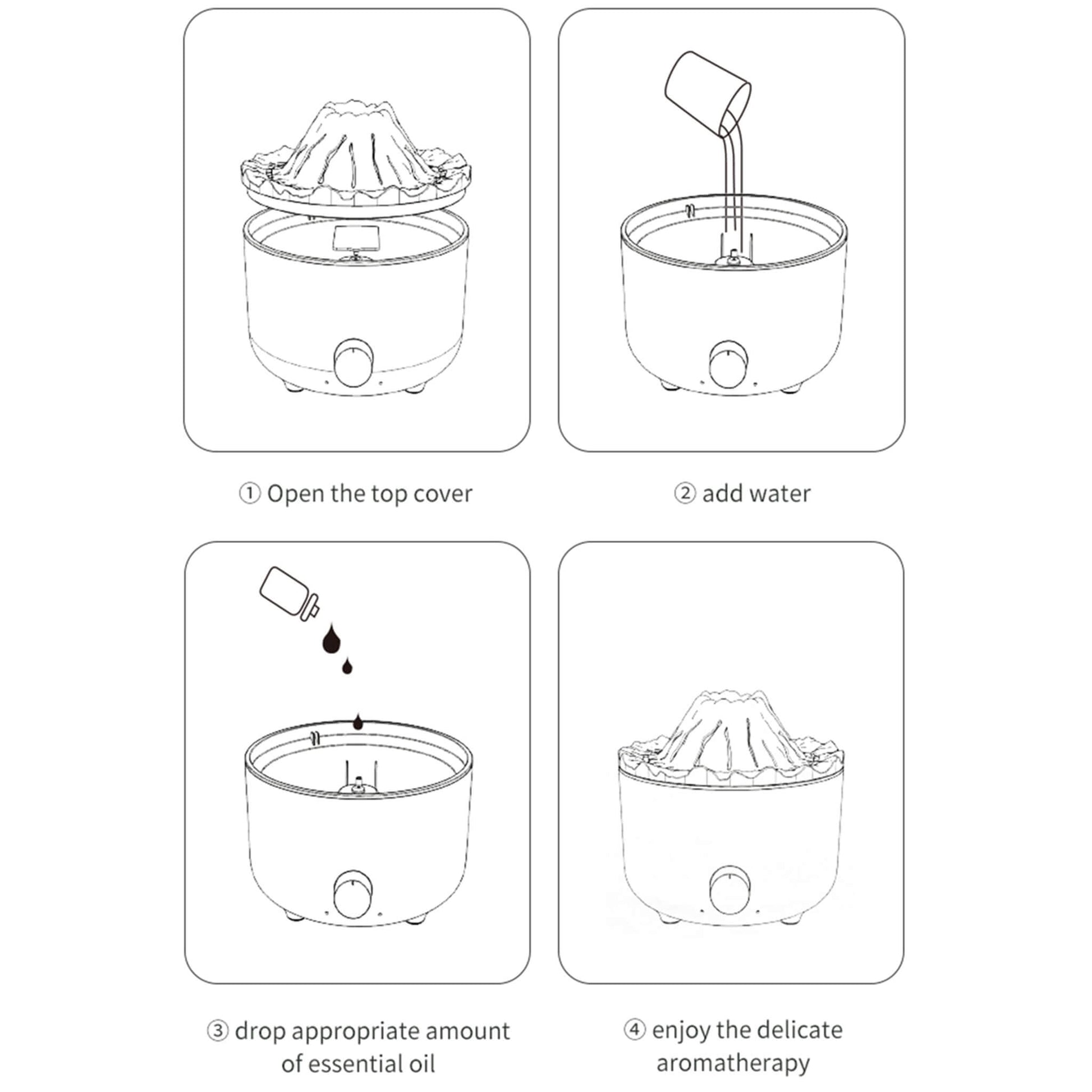 ① Open the top cover

② add water

③ drop appropriate amount of essential oil

④ enjoy the delicate aromatherapy