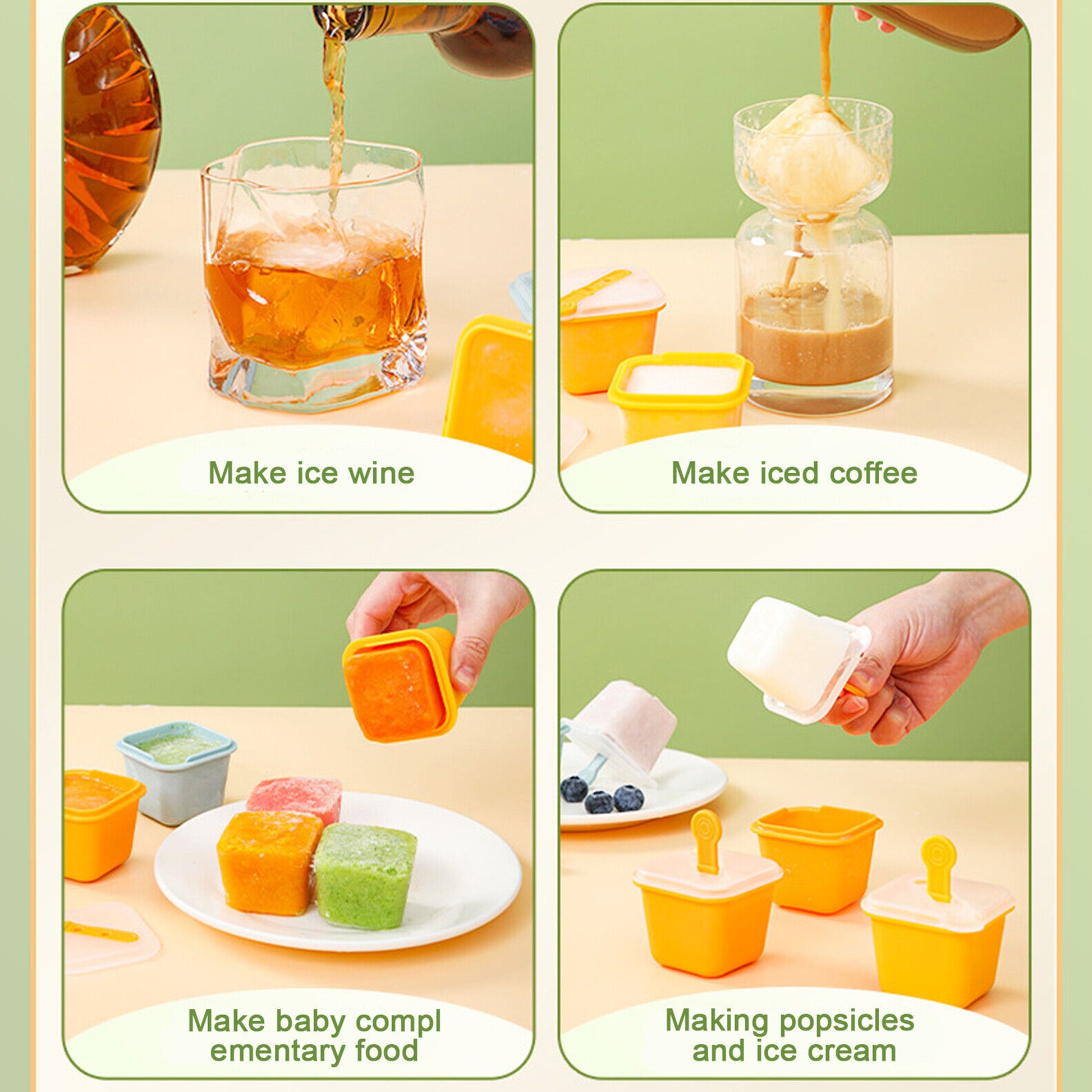 Make ice wine

Make iced coffee

Make baby compl ementary food

Making popsicles and ice cream