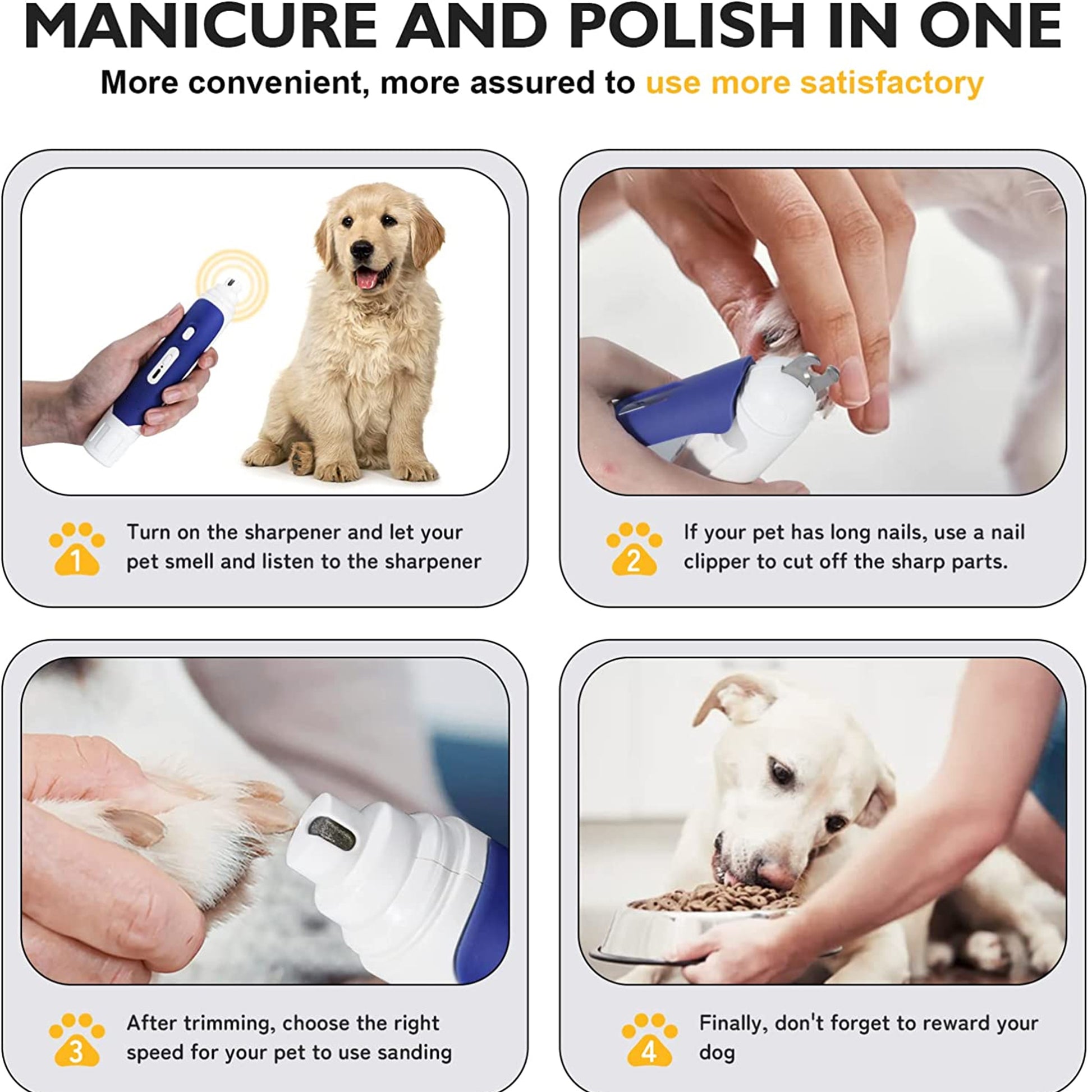 MANICURE AND POLISH IN ONE

More convenient, more assured to use more satisfactory

1 Turn on the sharpener and let your pet smell and listen to the sharpener

2 If your pet has long nails, use a nail clipper to cut off the sharp parts.

3 After trimming, choose the right speed for your pet to use sanding

4 Finally, don't forget to reward your dog